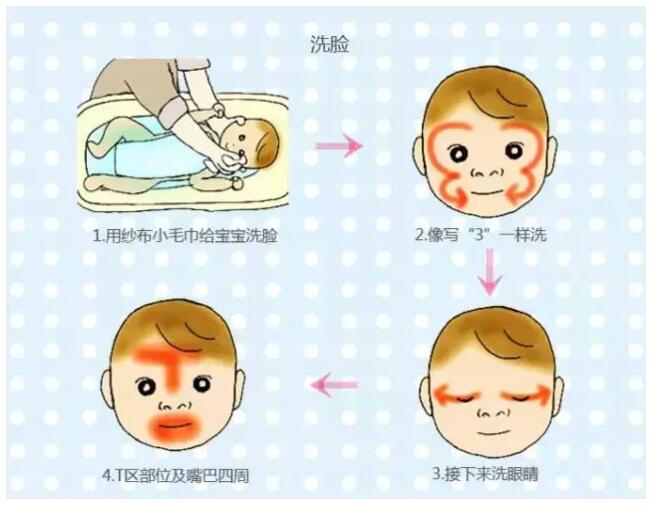 洗脸

1.用纱布小毛巾给宝宝洗脸

2.像写“3”一样洗

3.接下来洗眼睛

4.T区部位及嘴巴四周