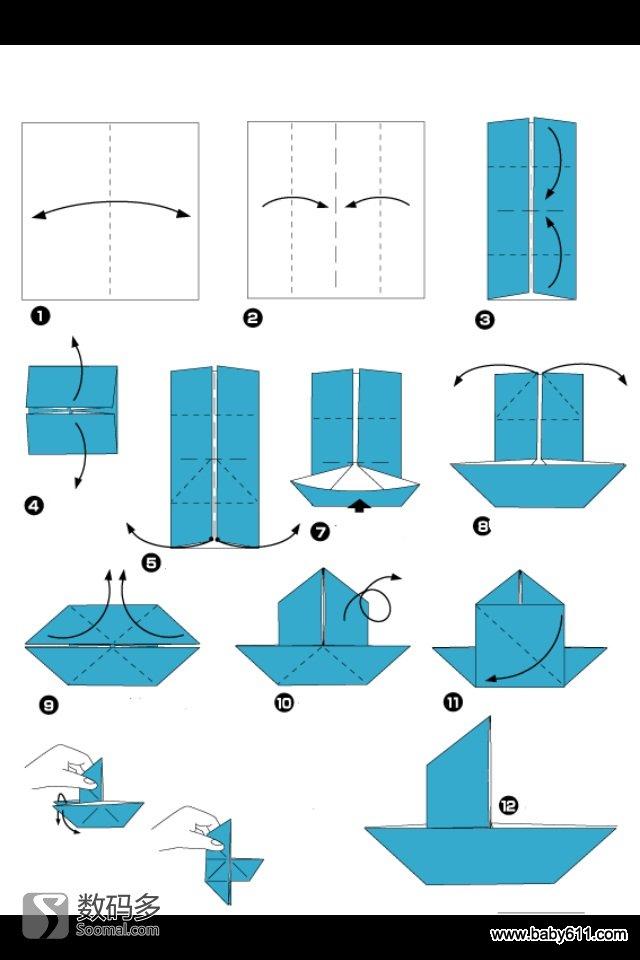 1

2

3

4

5

7

8

9

10

11

12

数码多
Soomal.com

www.baby611.com