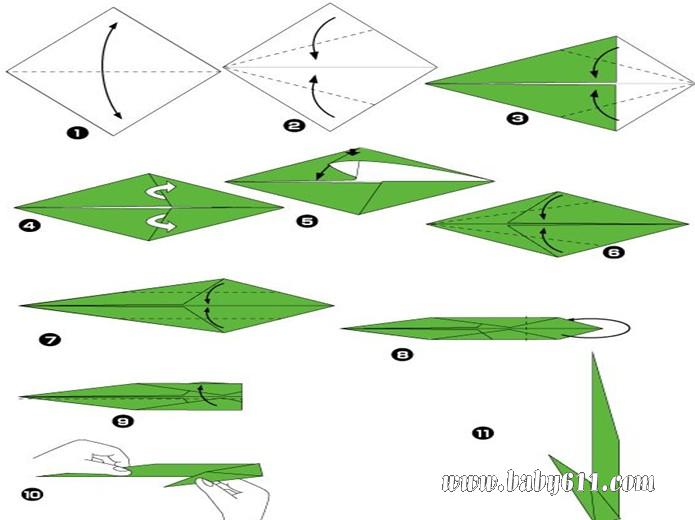 1
2
3
4
5
6
7
8
9
10
11
www.baby611.com