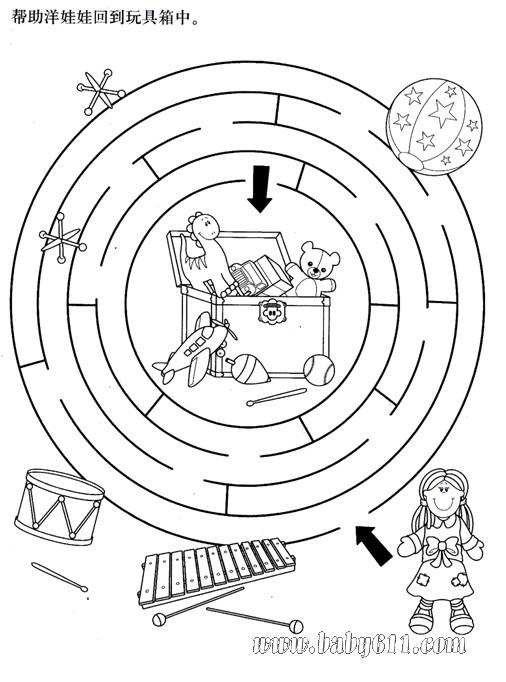 帮助洋娃娃回到玩具箱中。

www.baby611.com